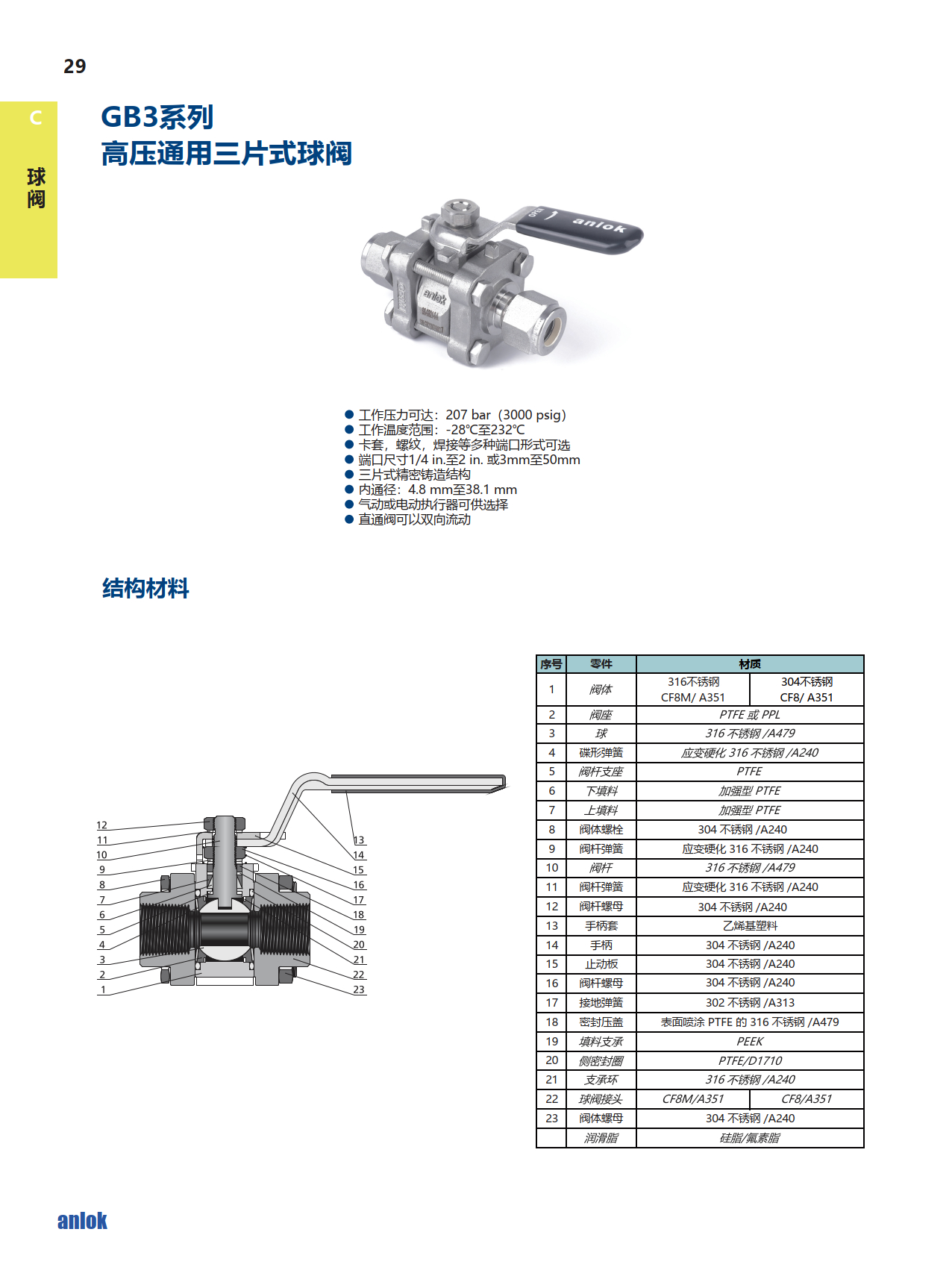 29

C

球阀

GB3系列
高压通用三片式球阀

OPEN anlok

anlok

● 工作压力可达：207 bar（3000 psig）
● 工作温度范围：-28℃至232℃
● 卡套，螺纹，焊接等多种端口形式可选
● 端口尺寸1/4 in.至2 in. 或3mm至50mm
● 三片式精密铸造结构
● 内通径：4.8 mm至38.1 mm
● 气动或电动执行器可供选择
● 直通阀可以双向流动

结构材料

12
11
10
9
8
7
6
5
4
3
2
1

13
14
15
16
17
18
19
20
21
22
23

| 序号 | 零件 | 材质 | |
|---|---|---|---|
| 1 | 阀体 | 316不锈钢 CF8M/ A351 | 304不锈钢 CF8/ A351 |
| 2 | 阀座 | PTFE 或 PPL | |
| 3 | 球 | 316 不锈钢 /A479 | |
| 4 | 碟形弹簧 | 应变硬化 316 不锈钢 /A240 | |
| 5 | 阀杆支座 | PTFE | |
| 6 | 下填料 | 加强型 PTFE | |
| 7 | 上填料 | 加强型 PTFE | |
| 8 | 阀体螺栓 | 304 不锈钢 /A240 | |
| 9 | 阀杆弹簧 | 应变硬化 316 不锈钢 /A240 | |
| 10 | 阀杆 | 316 不锈钢 /A479 | |
| 11 | 阀杆弹簧 | 应变硬化 316 不锈钢 /A240 | |
| 12 | 阀杆螺母 | 304 不锈钢 /A240 | |
| 13 | 手柄套 | 乙烯基塑料 | |
| 14 | 手柄 | 304 不锈钢 /A240 | |
| 15 | 止动板 | 304 不锈钢 /A240 | |
| 16 | 阀杆螺母 | 304 不锈钢 /A240 | |
| 17 | 接地弹簧 | 302 不锈钢 /A313 | |
| 18 | 密封压盖 | 表面喷涂 PTFE 的 316 不锈钢 /A479 | |
| 19 | 填料支承 | PEEK | |
| 20 | 侧密封圈 | PTFE/D1710 | |
| 21 | 支承环 | 316 不锈钢 /A240 | |
| 22 | 球阀接头 | CF8M/A351 | CF8/A351 |
| 23 | 阀体螺母 | 304 不锈钢 /A240 | |
| | 润滑脂 | 硅脂/氟素脂 | |

anlok