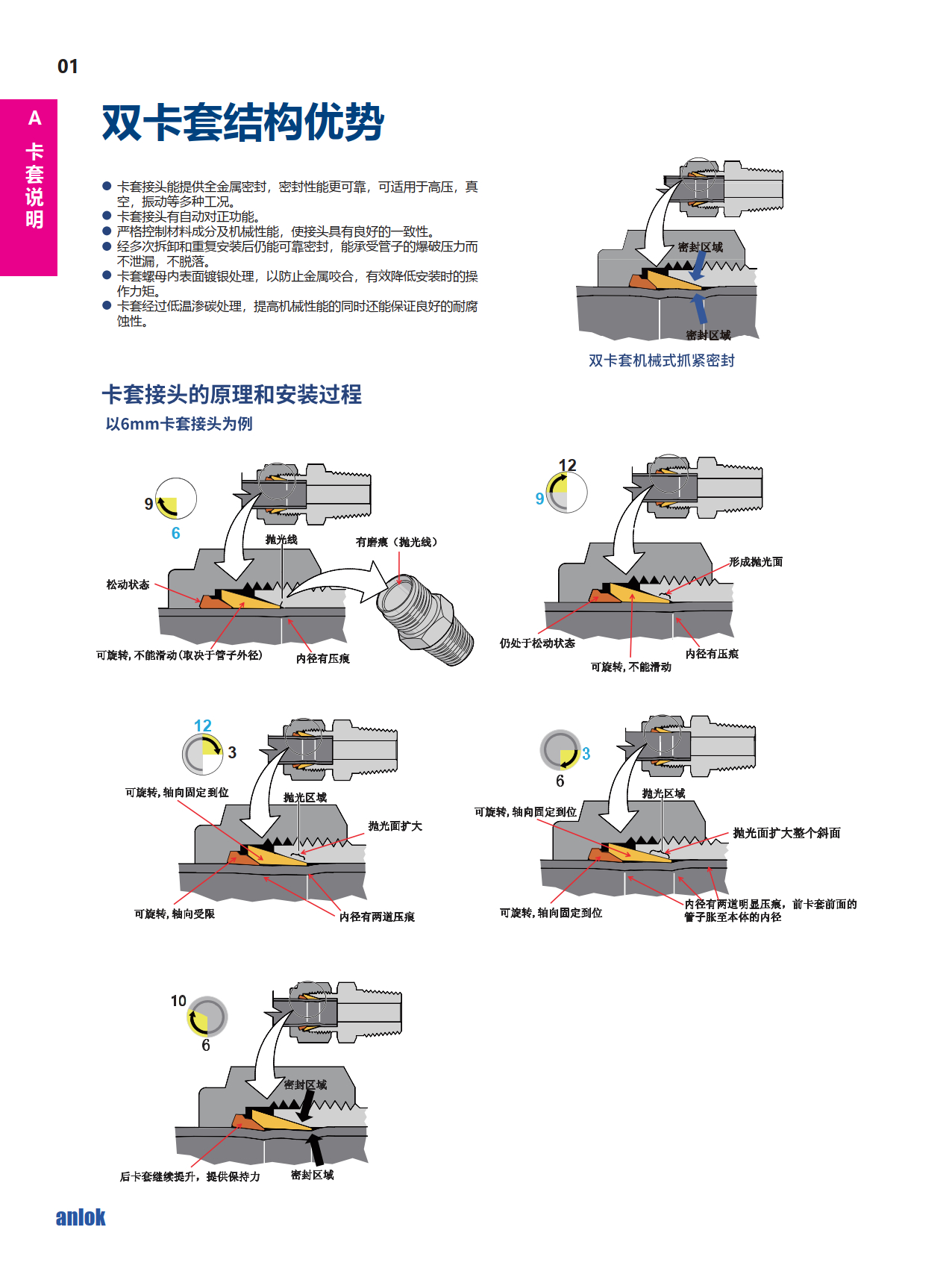 01

A 卡套说明

双卡套结构优势

● 卡套接头能提供全金属密封，密封性能更可靠，可适用于高压，真空，振动等多种工况。
● 卡套接头有自动对正功能。
● 严格控制材料成分及机械性能，使接头具有良好的一致性。
● 经多次拆卸和重复安装后仍能可靠密封，能承受管子的爆破压力而不泄漏，不脱落。
● 卡套螺母内表面镀银处理，以防止金属咬合，有效降低安装时的操作力矩。
● 卡套经过低温渗碳处理，提高机械性能的同时还能保证良好的耐腐蚀性。

密封区域
密封区域
双卡套机械式抓紧密封

卡套接头的原理和安装过程
以6mm卡套接头为例

9
6
抛光线
有磨痕（抛光线）
松动状态
可旋转，不能滑动(取决于管子外径)
内径有压痕

12
9
形成抛光面
仍处于松动状态
可旋转，不能滑动
内径有压痕

12
3
可旋转，轴向固定到位
抛光区域
抛光面扩大
可旋转，轴向受限
内径有两道压痕

3
6
抛光区域
可旋转，轴向固定到位
抛光面扩大整个斜面
可旋转，轴向固定到位
内径有两道明显压痕，前卡套前面的管子胀至本体的内径

10
6
密封区域
后卡套继续提升，提供保持力
密封区域

anlok