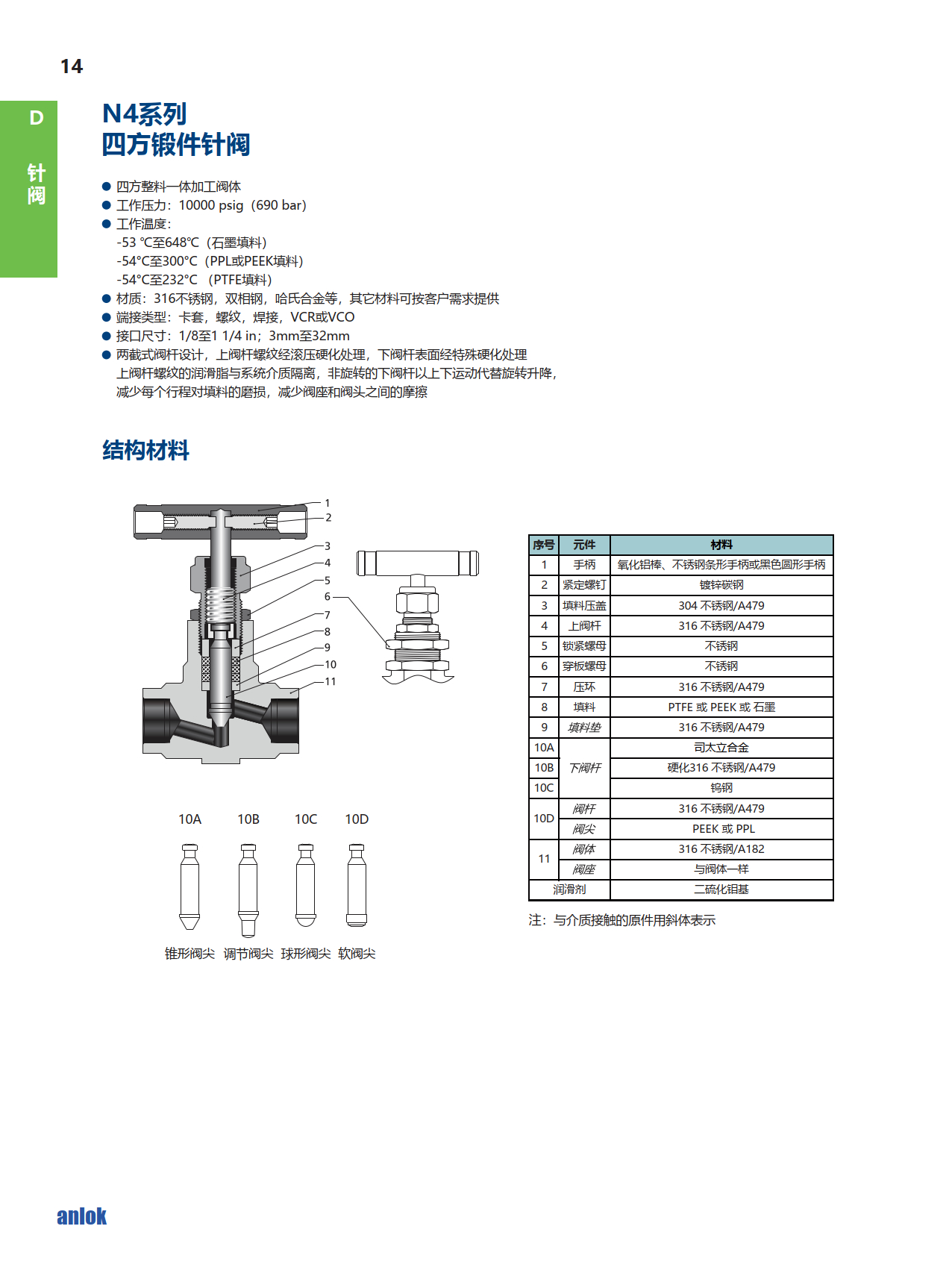 14

D

针阀

N4系列
四方锻件针阀

● 四方整料一体加工阀体
● 工作压力：10000 psig（690 bar）
● 工作温度：
-53 ℃至648℃（石墨填料）
-54℃至300℃（PPL或PEEK填料）
-54℃至232℃ （PTFE填料）
● 材质：316不锈钢，双相钢，哈氏合金等，其它材料可按客户需求提供
● 端接类型：卡套，螺纹，焊接，VCR或VCO
● 接口尺寸：1/8至1 1/4 in；3mm至32mm
● 两截式阀杆设计，上阀杆螺纹经滚压硬化处理，下阀杆表面经特殊硬化处理
上阀杆螺纹的润滑脂与系统介质隔离，非旋转的下阀杆以上下运动代替旋转升降，减少每个行程对填料的磨损，减少阀座和阀头之间的摩擦

结构材料

1
2
3
4
5
6
7
8
9
10
11

10A 10B 10C 10D

锥形阀尖 调节阀尖 球形阀尖 软阀尖

| 序号 | 元件 | 材料 |
|---|---|---|
| 1 | 手柄 | 氧化铝棒、不锈钢条形手柄或黑色圆形手柄 |
| 2 | 紧定螺钉 | 镀锌碳钢 |
| 3 | 填料压盖 | 304 不锈钢/A479 |
| 4 | 上阀杆 | 316 不锈钢/A479 |
| 5 | 锁紧螺母 | 不锈钢 |
| 6 | 穿板螺母 | 不锈钢 |
| 7 | 压环 | 316 不锈钢/A479 |
| 8 | 填料 | PTFE 或 PEEK 或 石墨 |
| 9 | 填料垫 | 316 不锈钢/A479 |
| 10A | 下阀杆 | 司太立合金 |
| 10B | 下阀杆 | 硬化316 不锈钢/A479 |
| 10C | 下阀杆 | 钨钢 |
| 10D | 阀杆 | 316 不锈钢/A479 |
| 10D | 阀尖 | PEEK 或 PPL |
| 11 | 阀体 | 316 不锈钢/A182 |
| 11 | 阀座 | 与阀体一样 |
| 润滑剂 | | 二硫化钼基 |

注：与介质接触的原件用斜体表示

anlok